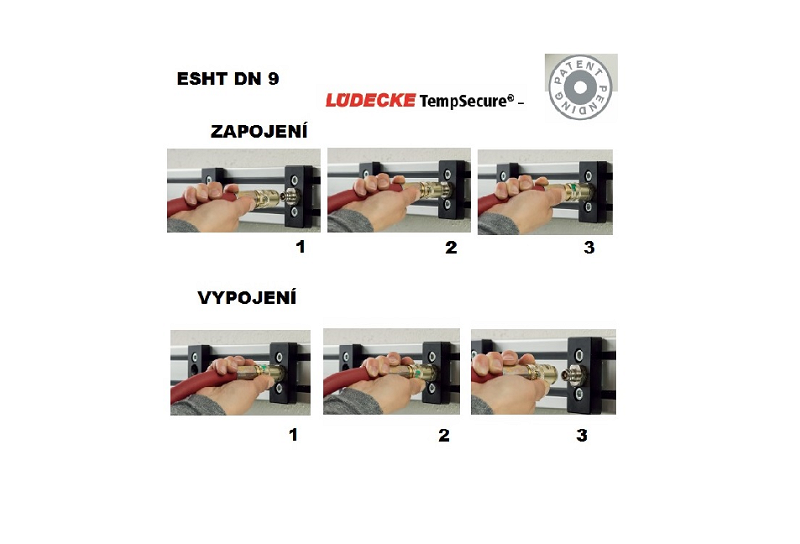 ESHT DN 9

LÜDECKE TempSecure® –

PATENT PENDING

ZAPOJENÍ

1

2

3

VYPOJENÍ

1

2

3