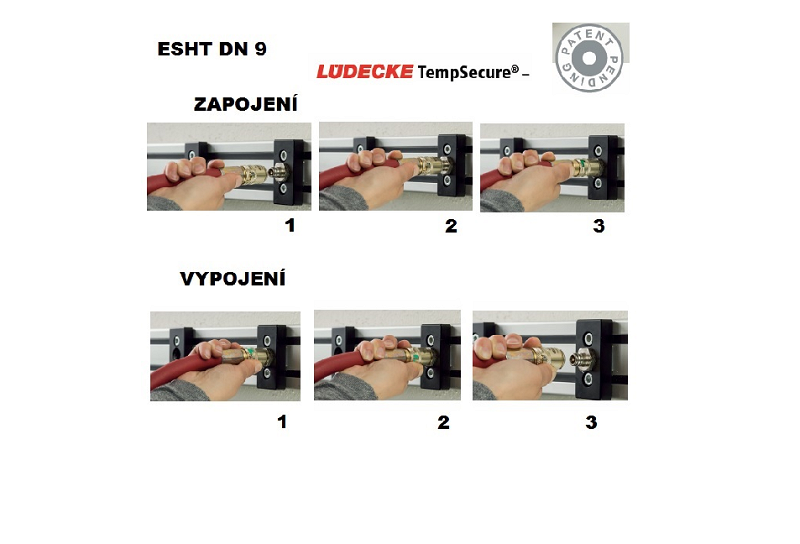 ESHT DN 9

LÜDECKE TempSecure® –

PATENT PENDING

ZAPOJENÍ

1

2

3

VYPOJENÍ

1

2

3